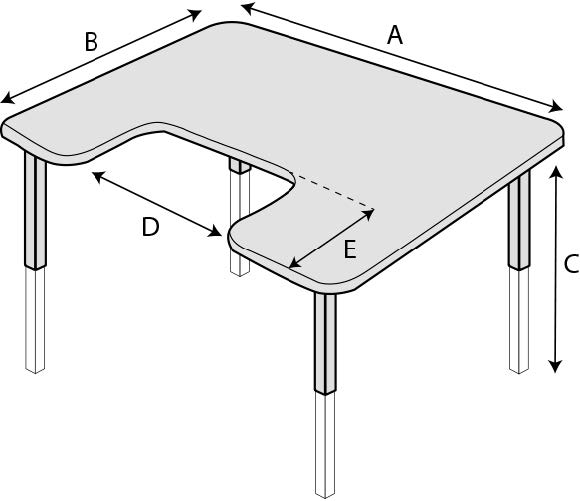 B
A
D
E
C